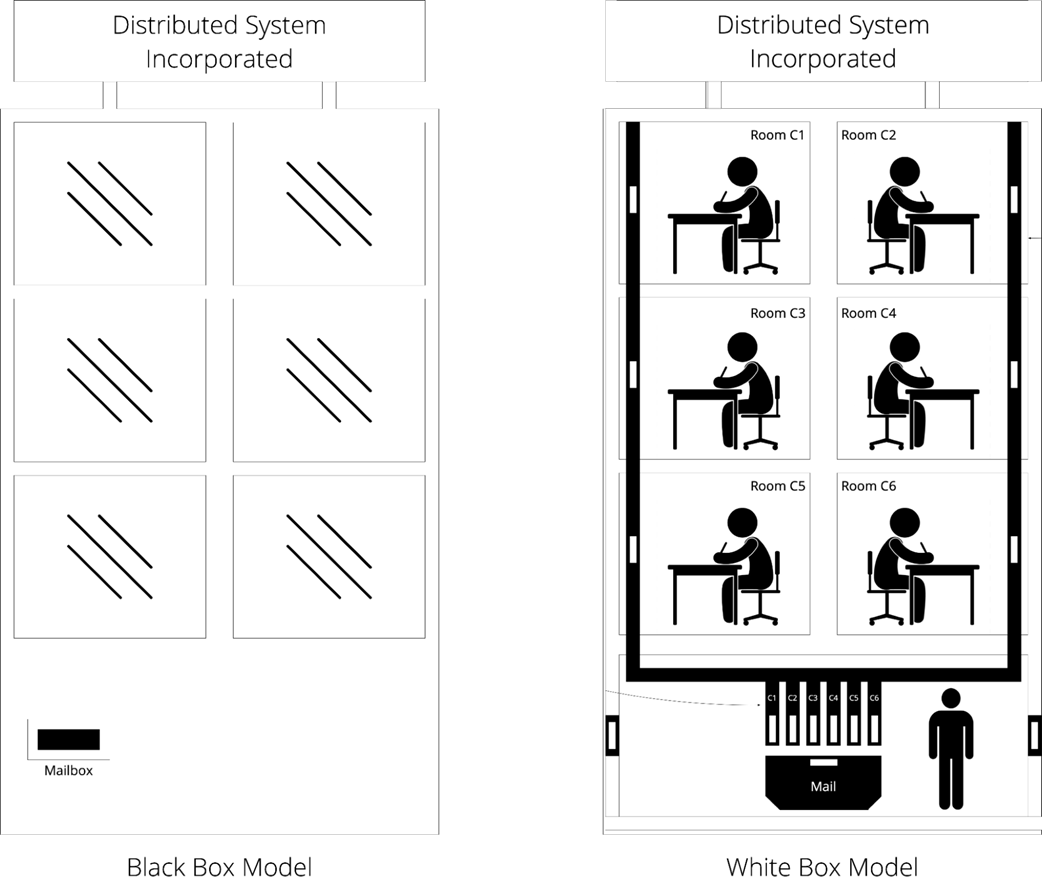 Distributed System Incorporated

Mailbox

Black Box Model

Distributed System Incorporated

Room C1

Room C2

Room C3

Room C4

Room C5

Room C6

C1 C2 C3 C4 C5 C6

Mail

White Box Model