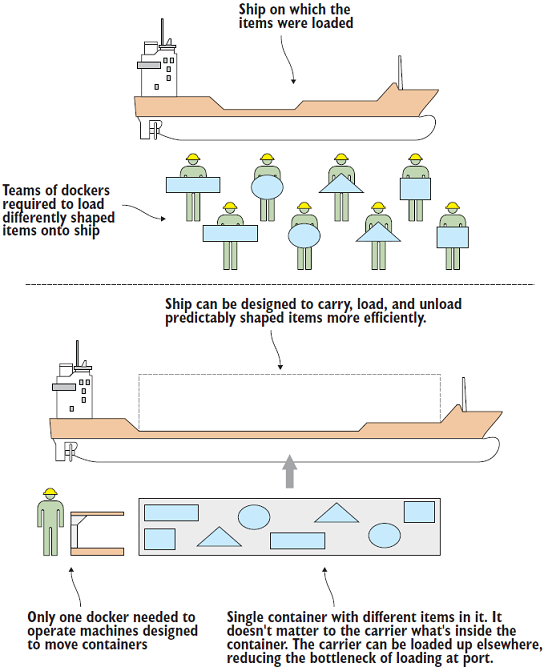 Ship on which the items were loaded

Teams of dockers required to load differently shaped items onto ship

Ship can be designed to carry, load, and unload predictably shaped items more efficiently.

Only one docker needed to operate machines designed to move containers

Single container with different items in it. It doesn't matter to the carrier what's inside the container. The carrier can be loaded up elsewhere, reducing the bottleneck of loading at port.