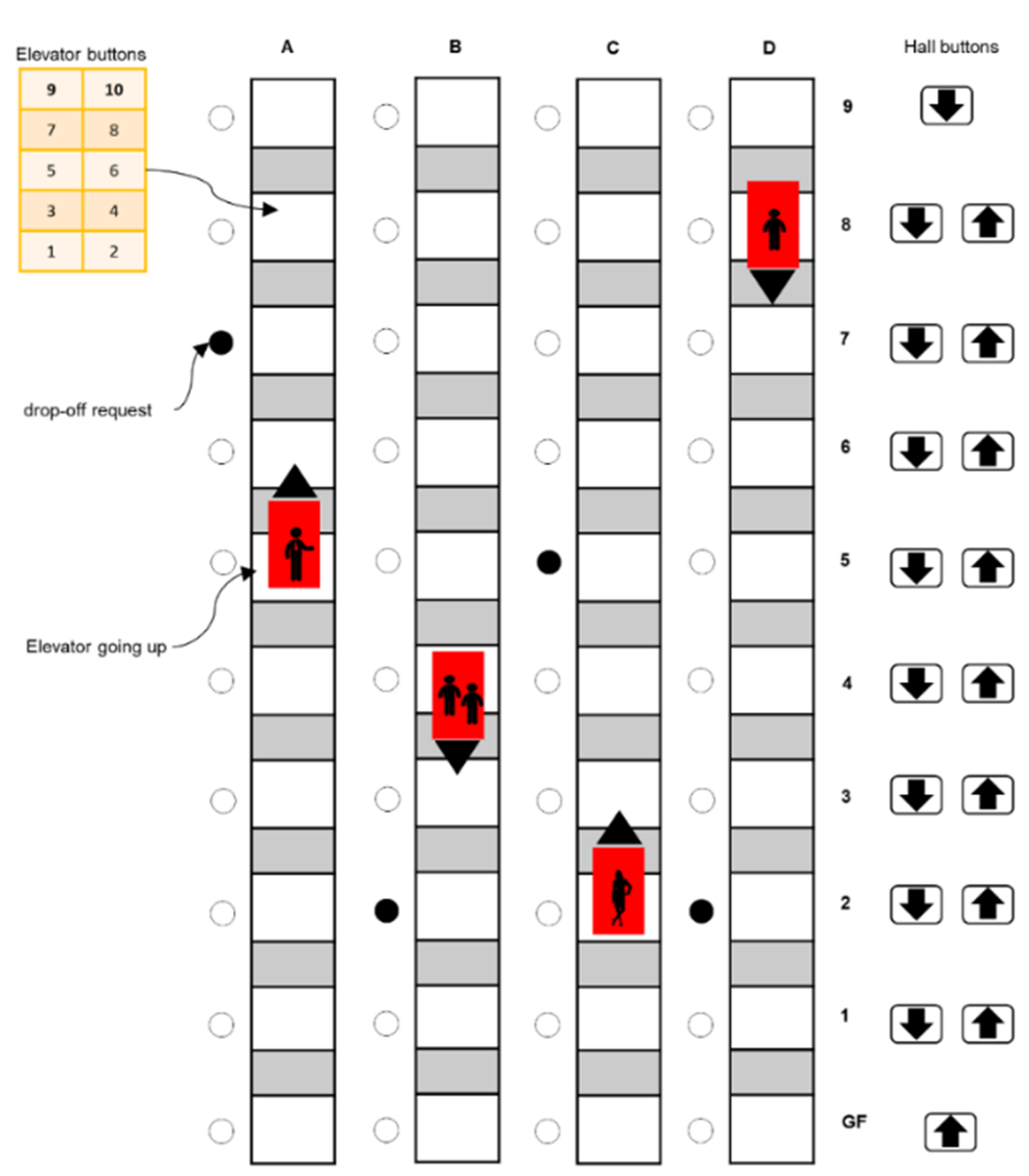 Elevator buttons

| 9 | 10 |
|---|---|
| 7 | 8 |
| 5 | 6 |
| 3 | 4 |
| 1 | 2 |

drop-off request

Elevator going up

A

B

C

D

Hall buttons

9

8

7

6

5

4

3

2

1

GF