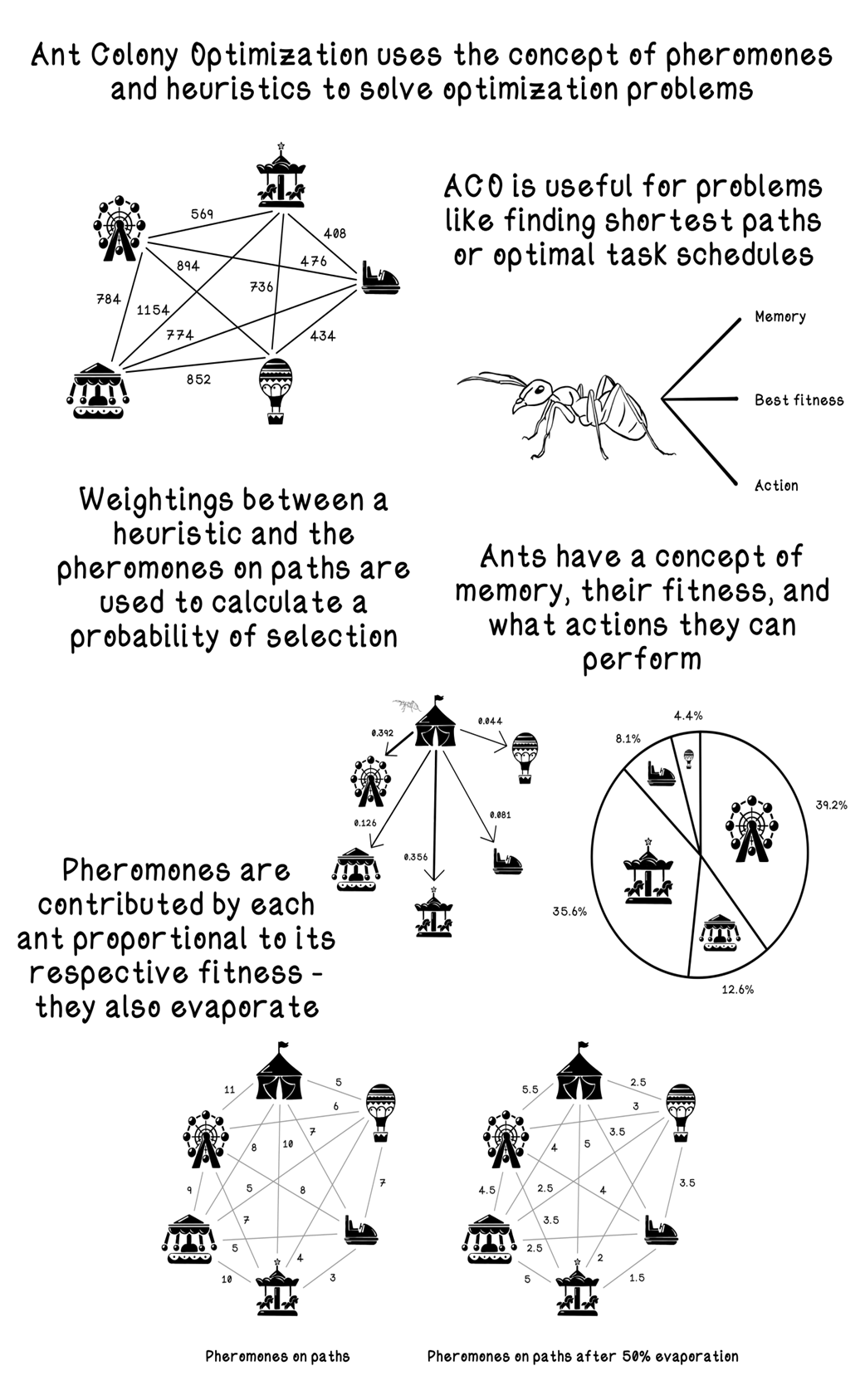 Ant Colony Optimization uses the concept of pheromones and heuristics to solve optimization problems

569
408
894
476
736
784
1154
774
434
852

ACO is useful for problems like finding shortest paths or optimal task schedules

Memory
Best fitness
Action

Weightings between a heuristic and the pheromones on paths are used to calculate a probability of selection

Ants have a concept of memory, their fitness, and what actions they can perform

0.392
0.044
0.126
0.081
0.356

4.4%
8.1%
39.2%
35.6%
12.6%

Pheromones are contributed by each ant proportional to its respective fitness - they also evaporate

11
5
6
7
8
10
9
5
8
7
7
5
4
10
3

5.5
2.5
3
3.5
4
5
4.5
2.5
4
3.5
3.5
2.5
2
5
1.5

Pheromones on paths

Pheromones on paths after 50% evaporation