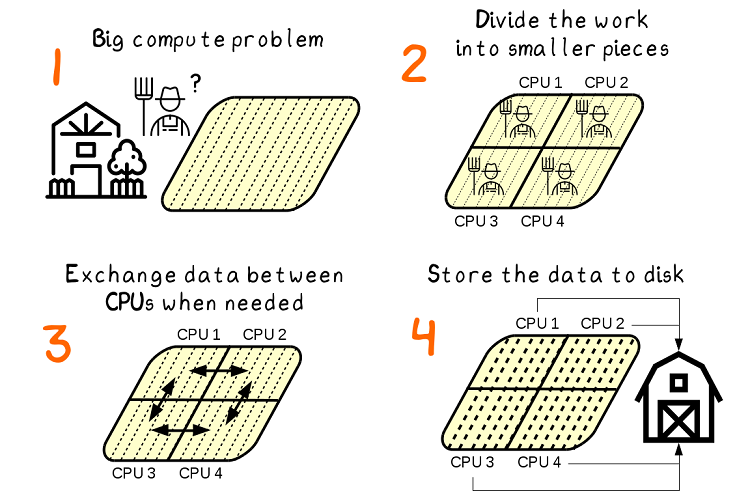 1

Big compute problem

?

2

Divide the work into smaller pieces

CPU 1 CPU 2

CPU 3 CPU 4

3

Exchange data between CPUs when needed

CPU 1 CPU 2

CPU 3 CPU 4

4

Store the data to disk

CPU 1 CPU 2

CPU 3 CPU 4