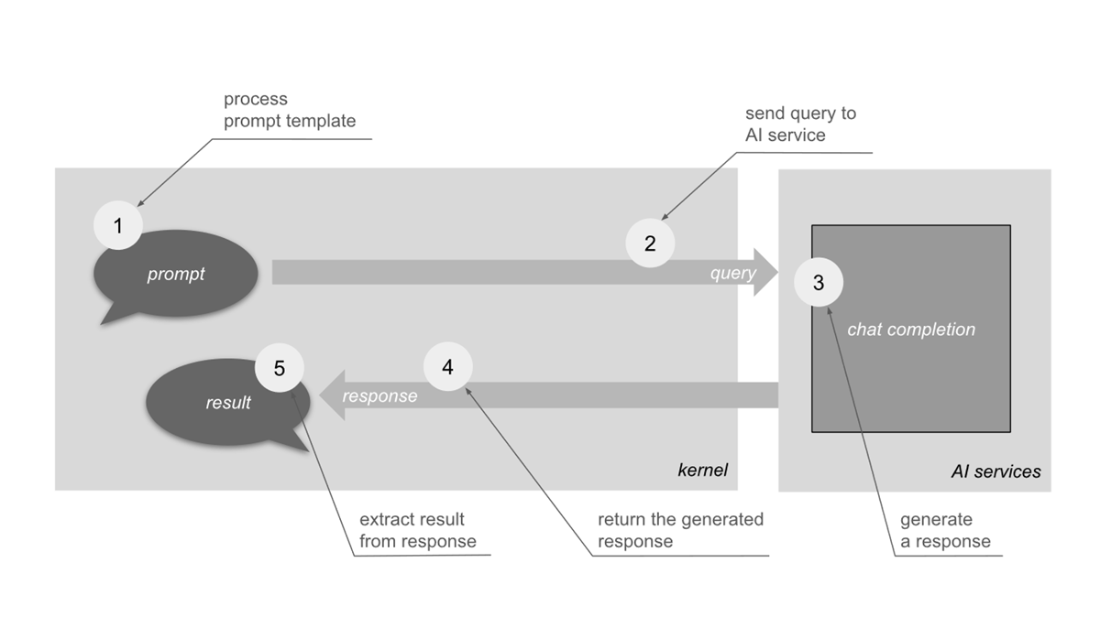 process
prompt template

send query to
AI service

1

prompt

2

query

3

chat completion

5

result

4

response

kernel

AI services

extract result
from response

return the generated
response

generate
a response